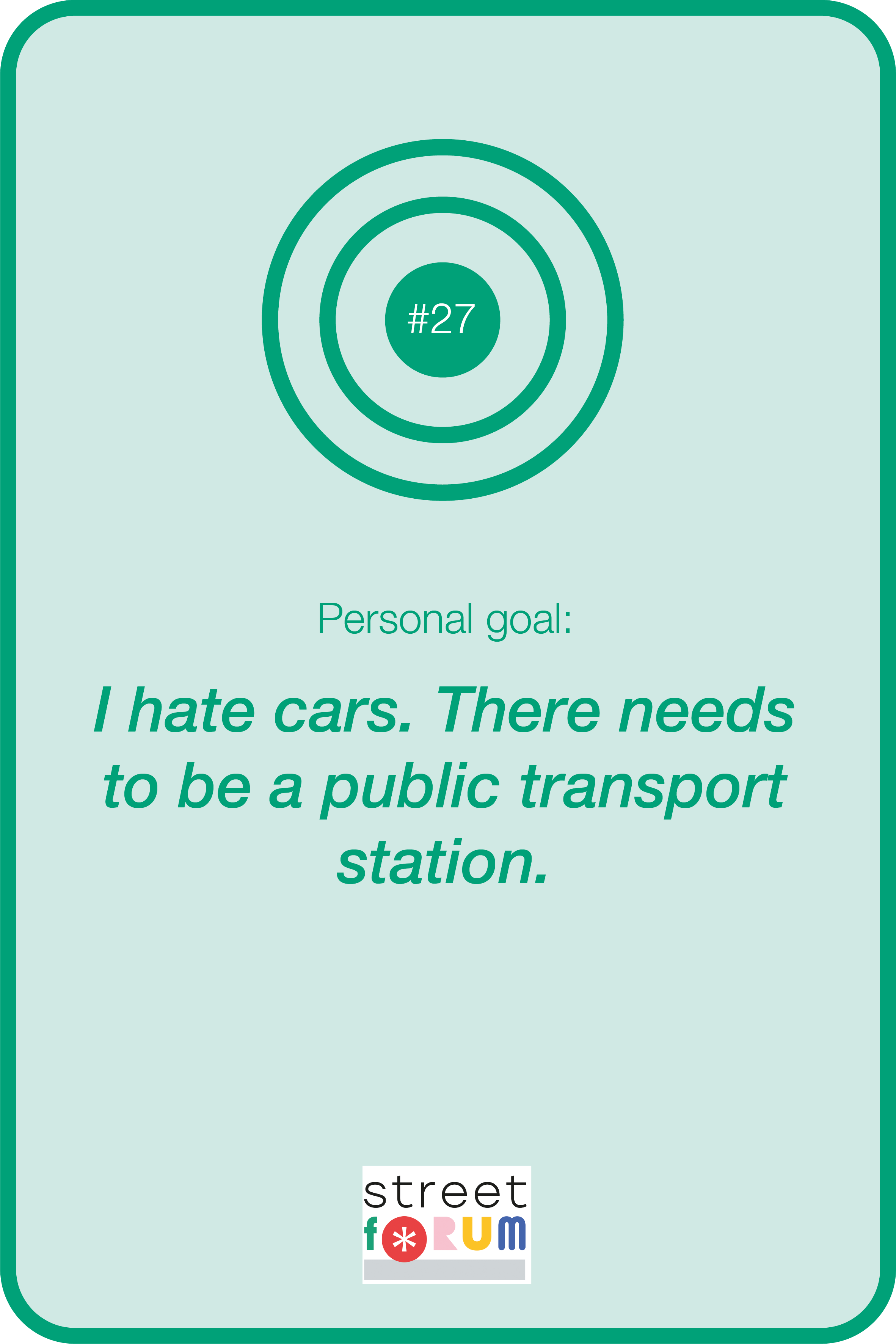 #27

Personal goal:

I hate cars. There needs to be a public transport station.

street
f*RUM