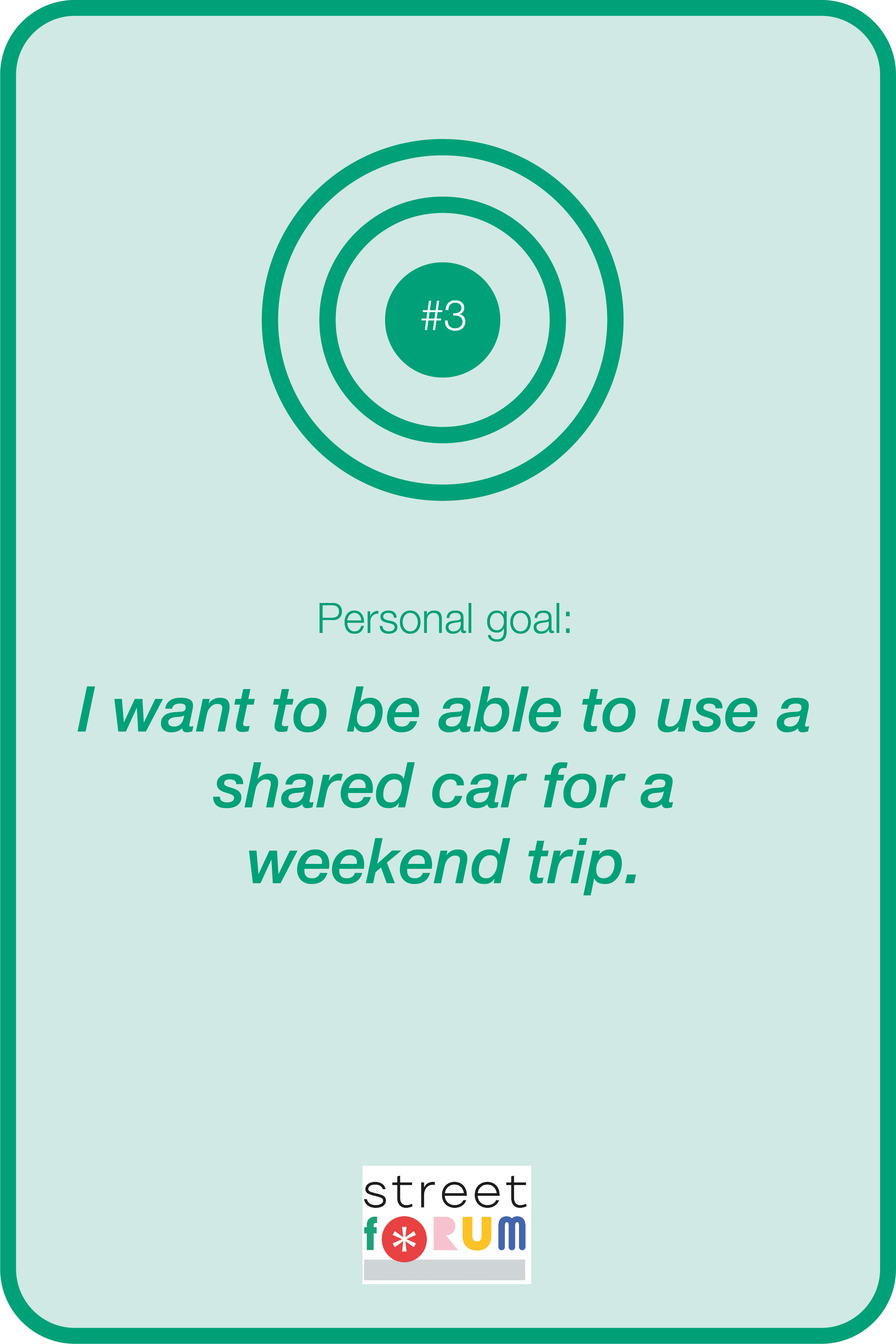 #3

Personal goal:

I want to be able to use a shared car for a weekend trip.

street
f*RUM