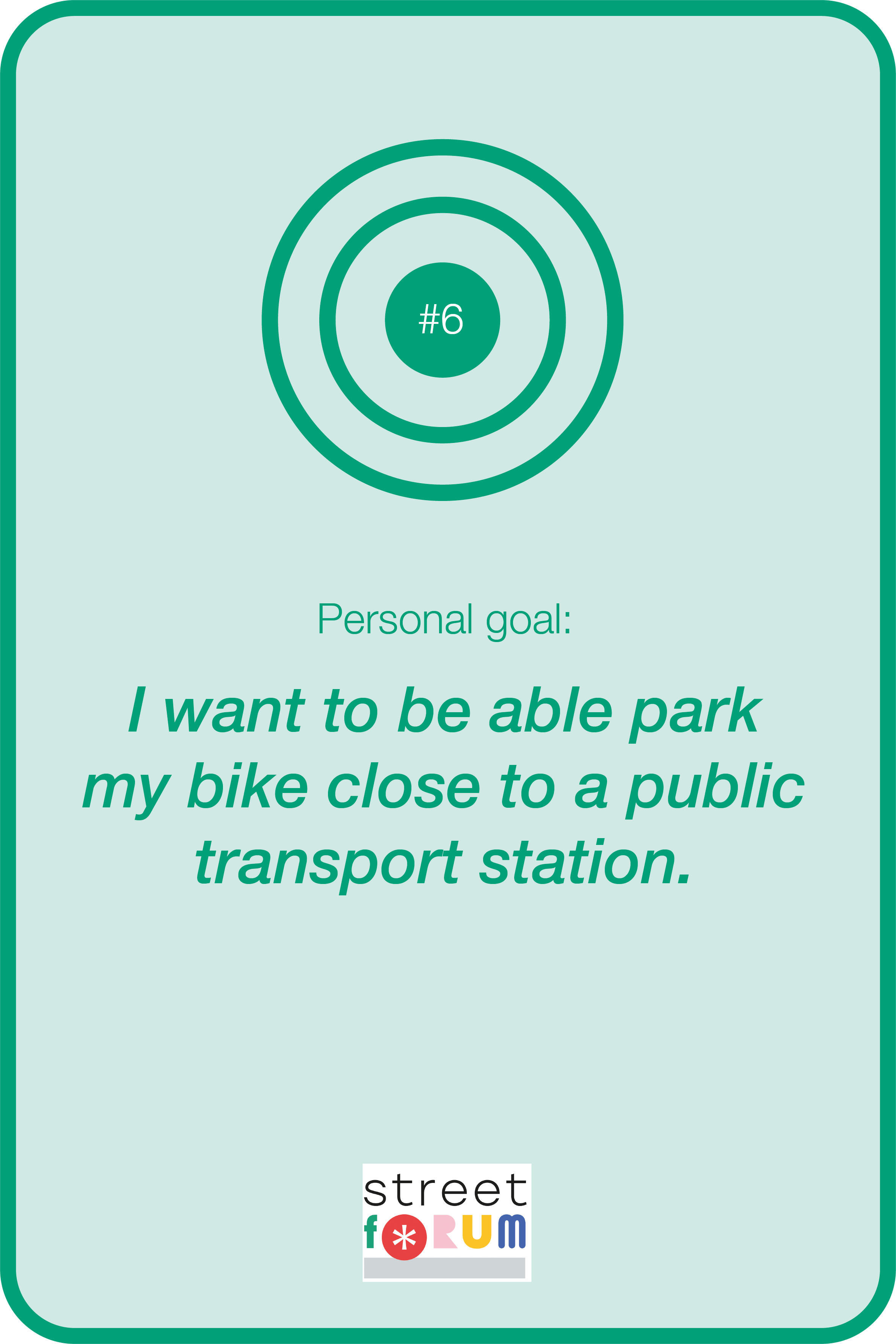 #6

Personal goal:

I want to be able park my bike close to a public transport station.

street
f*RUM