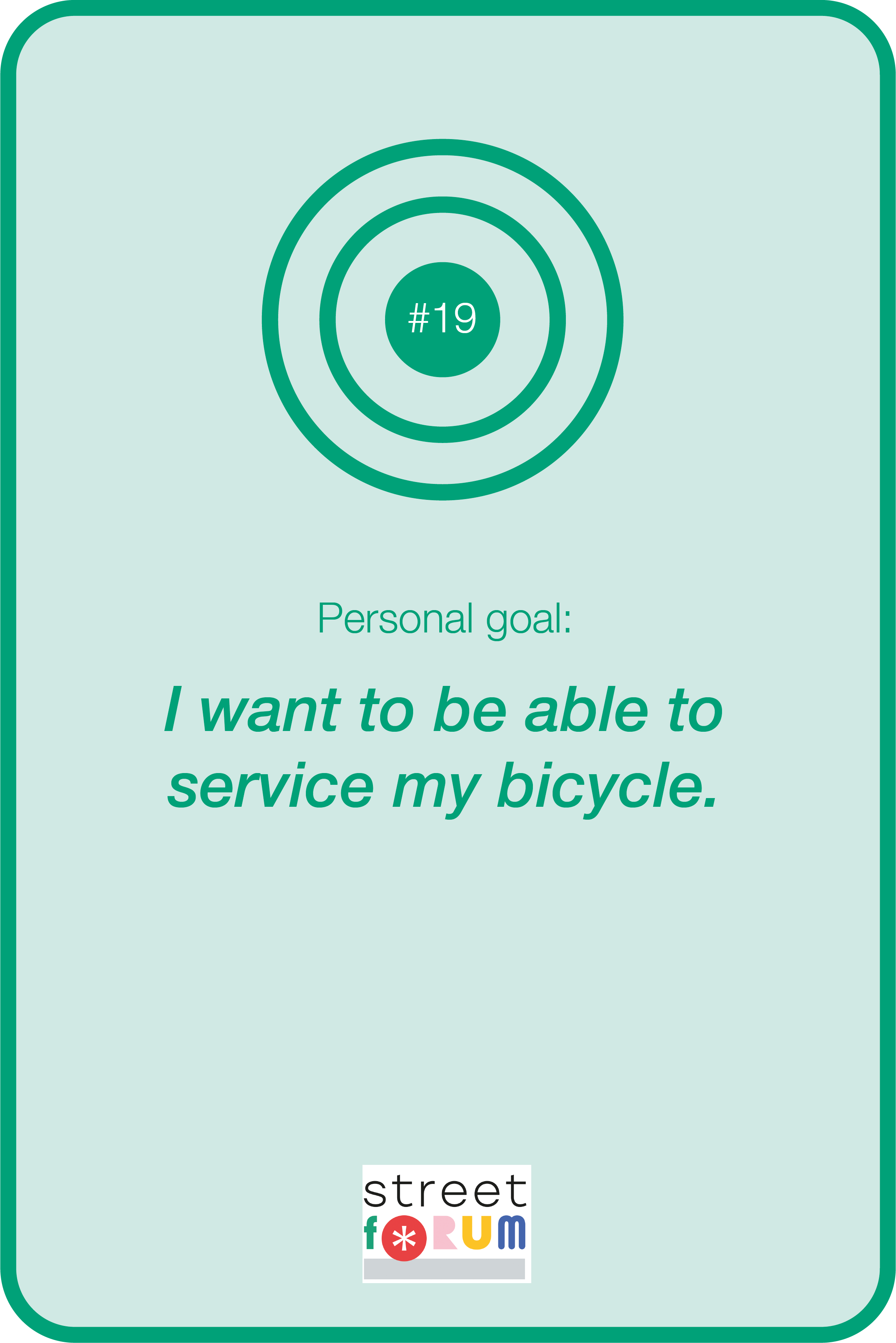 #19

Personal goal:

I want to be able to service my bicycle.

street
f*RUM